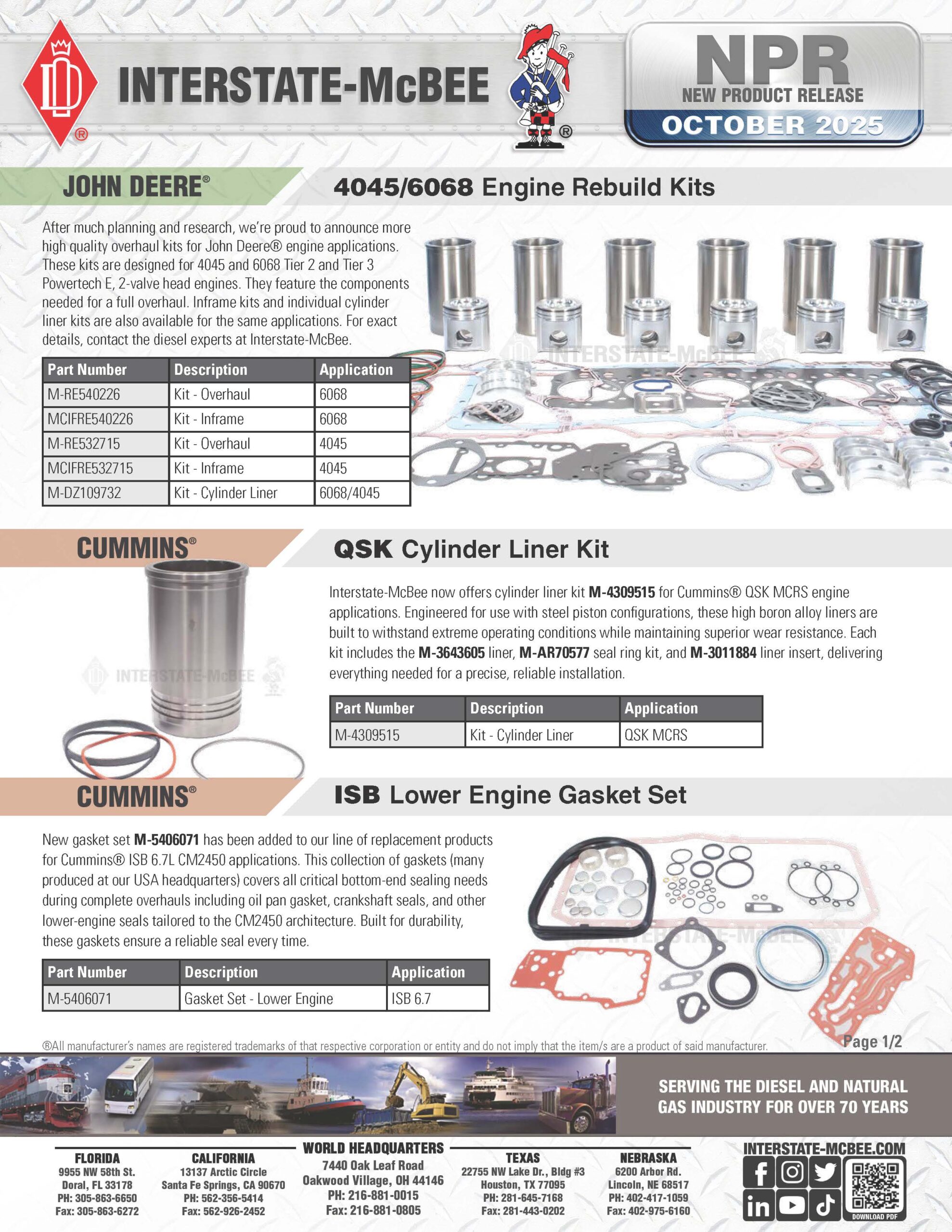 INTERSTATE-McBEE

NPR
NEW PRODUCT RELEASE
OCTOBER 2025

JOHN DEERE®

4045/6068 Engine Rebuild Kits

After much planning and research, we're proud to announce more high quality overhaul kits for John Deere® engine applications. These kits are designed for 4045 and 6068 Tier 2 and Tier 3 Powertech E, 2-valve head engines. They feature the components needed for a full overhaul. Inframe kits and individual cylinder liner kits are also available for the same applications. For exact details, contact the diesel experts at Interstate-McBee.

| Part Number | Description | Application |
|---|---|---|
| M-RE540226 | Kit - Overhaul | 6068 |
| MCIFRE540226 | Kit - Inframe | 6068 |
| M-RE532715 | Kit - Overhaul | 4045 |
| MCIFRE532715 | Kit - Inframe | 4045 |
| M-DZ109732 | Kit - Cylinder Liner | 6068/4045 |

INTERSTATE-McBEE

CUMMINS®

QSK Cylinder Liner Kit

INTERSTATE-McBEE

Interstate-McBee now offers cylinder liner kit M-4309515 for Cummins® QSK MCRS engine applications. Engineered for use with steel piston configurations, these high boron alloy liners are built to withstand extreme operating conditions while maintaining superior wear resistance. Each kit includes the M-3643605 liner, M-AR70577 seal ring kit, and M-3011884 liner insert, delivering everything needed for a precise, reliable installation.

| Part Number | Description | Application |
|---|---|---|
| M-4309515 | Kit - Cylinder Liner | QSK MCRS |

CUMMINS®

ISB Lower Engine Gasket Set

New gasket set M-5406071 has been added to our line of replacement products for Cummins® ISB 6.7L CM2450 applications. This collection of gaskets (many produced at our USA headquarters) covers all critical bottom-end sealing needs during complete overhauls including oil pan gasket, crankshaft seals, and other lower-engine seals tailored to the CM2450 architecture. Built for durability, these gaskets ensure a reliable seal every time.

| Part Number | Description | Application |
|---|---|---|
| M-5406071 | Gasket Set - Lower Engine | ISB 6.7 |

INTERSTATE-McBEE

®All manufacturer's names are registered trademarks of that respective corporation or entity and do not imply that the item/s are a product of said manufacturer.

Page 1/2

SERVING THE DIESEL AND NATURAL GAS INDUSTRY FOR OVER 70 YEARS

FLORIDA
9955 NW 58th St.
Doral, FL 33178
PH: 305-863-6650
Fax: 305-863-6272

CALIFORNIA
13137 Arctic Circle
Santa Fe Springs, CA 90670
PH: 562-356-5414
Fax: 562-926-2452

WORLD HEADQUARTERS
7440 Oak Leaf Road
Oakwood Village, OH 44146
PH: 216-881-0015
Fax: 216-881-0805

TEXAS
22755 NW Lake Dr., Bldg #3
Houston, TX 77095
PH: 281-645-7168
Fax: 281-443-0202

NEBRASKA
6200 Arbor Rd.
Lincoln, NE 68517
PH: 402-417-1059
Fax: 402-975-6160

INTERSTATE-MCBEE.COM

DOWNLOAD PDF